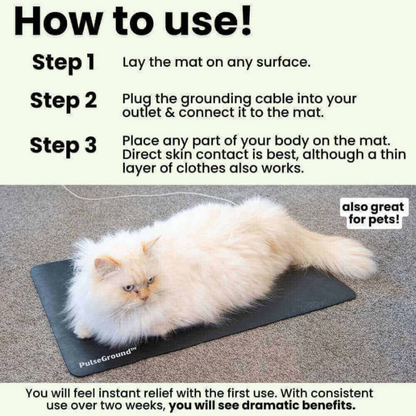 How to use!

Step 1 Lay the mat on any surface.

Step 2 Plug the grounding cable into your outlet & connect it to the mat.

Step 3 Place any part of your body on the mat. Direct skin contact is best, although a thin layer of clothes also works.

also great for pets!

PulseGround™

You will feel instant relief with the first use. With consistent use over two weeks, you will see dramatic benefits.