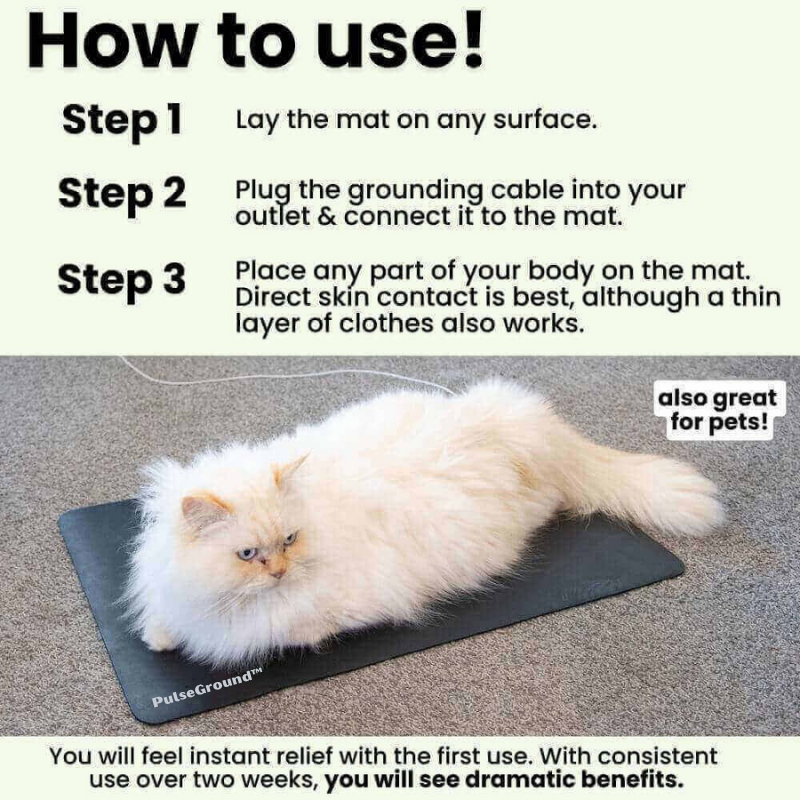 How to use!

Step 1 Lay the mat on any surface.

Step 2 Plug the grounding cable into your outlet & connect it to the mat.

Step 3 Place any part of your body on the mat. Direct skin contact is best, although a thin layer of clothes also works.

also great for pets!

PulseGround™

You will feel instant relief with the first use. With consistent use over two weeks, you will see dramatic benefits.